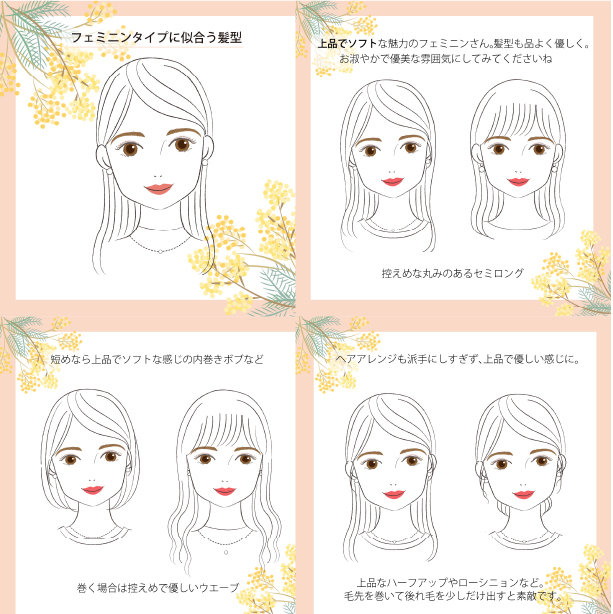 フェミニンタイプに似合う髪型

上品でソフトな魅力のフェミニンさん。髪型も品よく優しく。
お淑やかで優美な雰囲気にしてみてくださいね

控えめな丸みのあるセミロング

短めなら上品でソフトな感じの内巻きボブなど

巻く場合は控えめで優しいウエーブ

ヘアアレンジも派手にしすぎず、上品で優しい感じに。

上品なハーフアップやローシニョンなど。
毛先を巻いて後れ毛を少しだけ出すと素敵です。